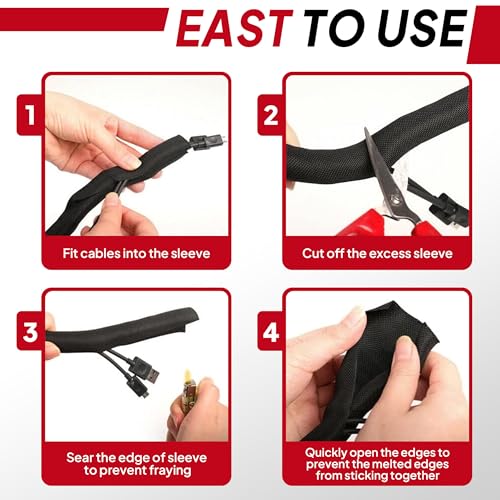 EAST TO USE

1
Fit cables into the sleeve

2
Cut off the excess sleeve

3
Sear the edge of sleeve to prevent fraying

4
Quickly open the edges to prevent the melted edges from sticking together