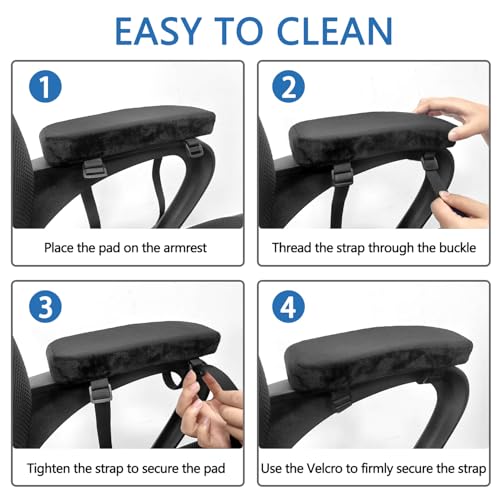 EASY TO CLEAN

1

Place the pad on the armrest

2

Thread the strap through the buckle

3

Tighten the strap to secure the pad

4

Use the Velcro to firmly secure the strap