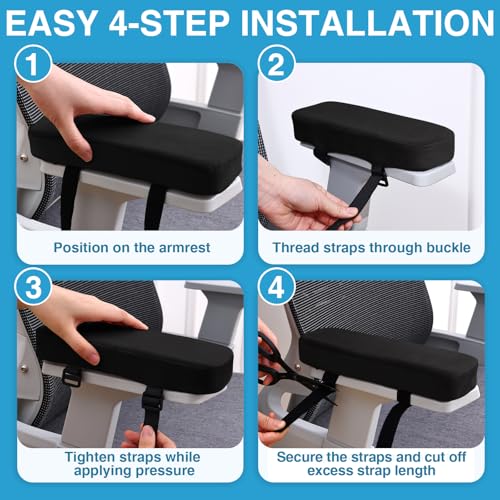 EASY 4-STEP INSTALLATION

1

Position on the armrest

2

Thread straps through buckle

3

Tighten straps while applying pressure

4

Secure the straps and cut off excess strap length