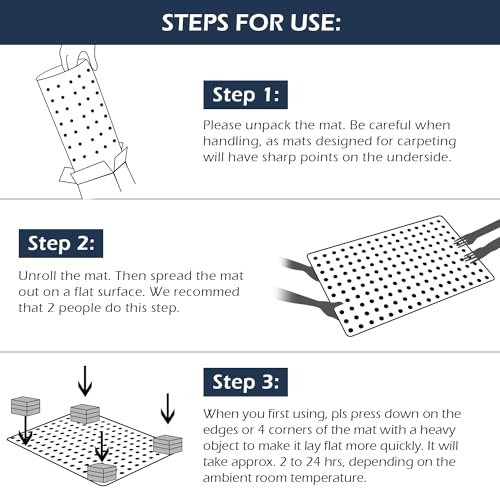 STEPS FOR USE:

Step 1:

Please unpack the mat. Be careful when handling, as mats designed for carpeting will have sharp points on the underside.

Step 2:

Unroll the mat. Then spread the mat out on a flat surface. We recommed that 2 people do this step.

Step 3:

When you first using, pls press down on the edges or 4 corners of the mat with a heavy object to make it lay flat more quickly. It will take approx. 2 to 24 hrs, depending on the ambient room temperature.