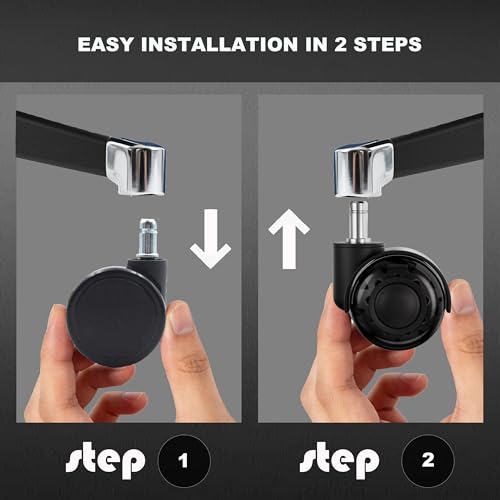 EASY INSTALLATION IN 2 STEPS

step 1

step 2