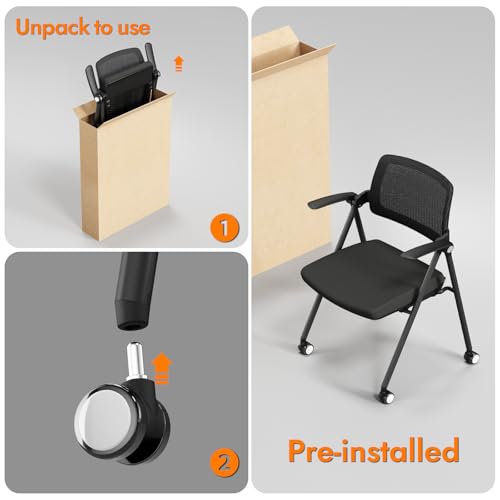 Unpack to use

1

2

Pre-installed