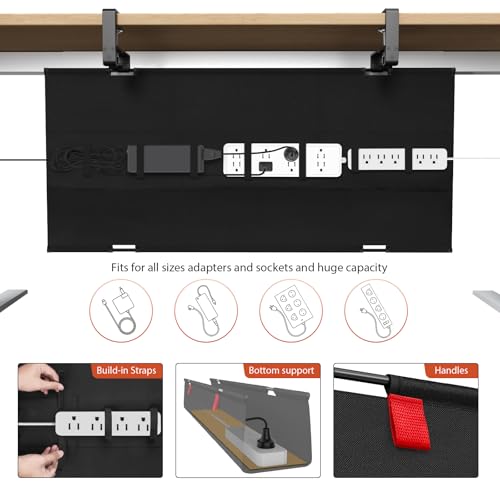 Fits for all sizes adapters and sockets and huge capacity

Build-in Straps

Bottom support

Handles