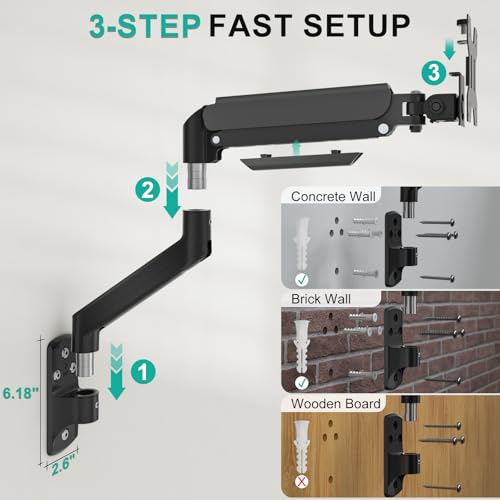 3-STEP FAST SETUP

3

2

1

6.18"

2.6"

Concrete Wall

Brick Wall

Wooden Board