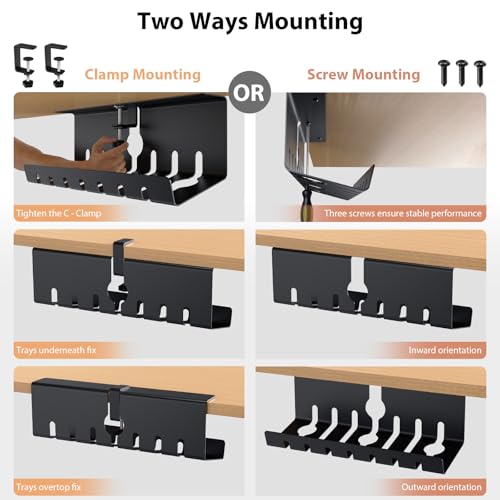 Two Ways Mounting

Clamp Mounting

OR

Screw Mounting

Tighten the C - Clamp

Three screws ensure stable performance

Trays underneath fix

Inward orientation

Trays overtop fix

Outward orientation